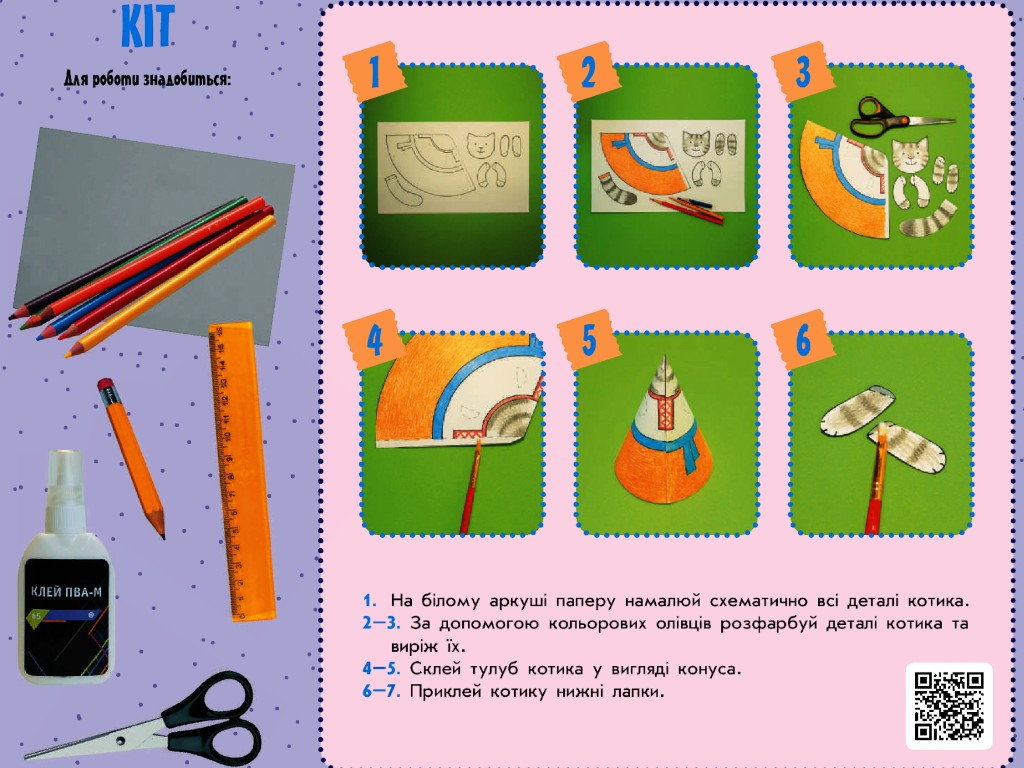 КІТ

Для роботи знадобиться:

КЛЕЙ ПВА-М

1

2

3

4

5

6

1. На білому аркуші паперу намалюй схематично всі деталі котика.
2—3. За допомогою кольорових олівців розфарбуй деталі котика та виріж їх.
4—5. Склей тулуб котика у вигляді конуса.
6—7. Приклей котику нижні лапки.