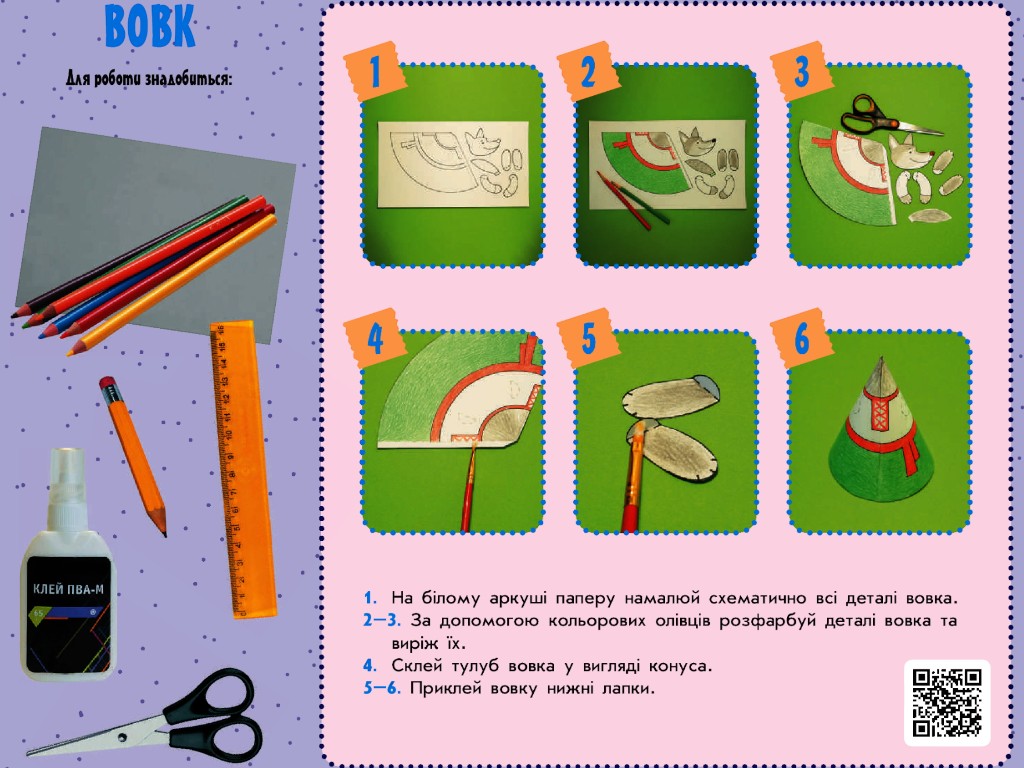 ВОВК

Для роботи знадобиться:

КЛЕЙ ПВА-М

1

2

3

4

5

6

1. На білому аркуші паперу намалюй схематично всі деталі вовка.
2–3. За допомогою кольорових олівців розфарбуй деталі вовка та виріж їх.
4. Склей тулуб вовка у вигляді конуса.
5–6. Приклей вовку нижні лапки.