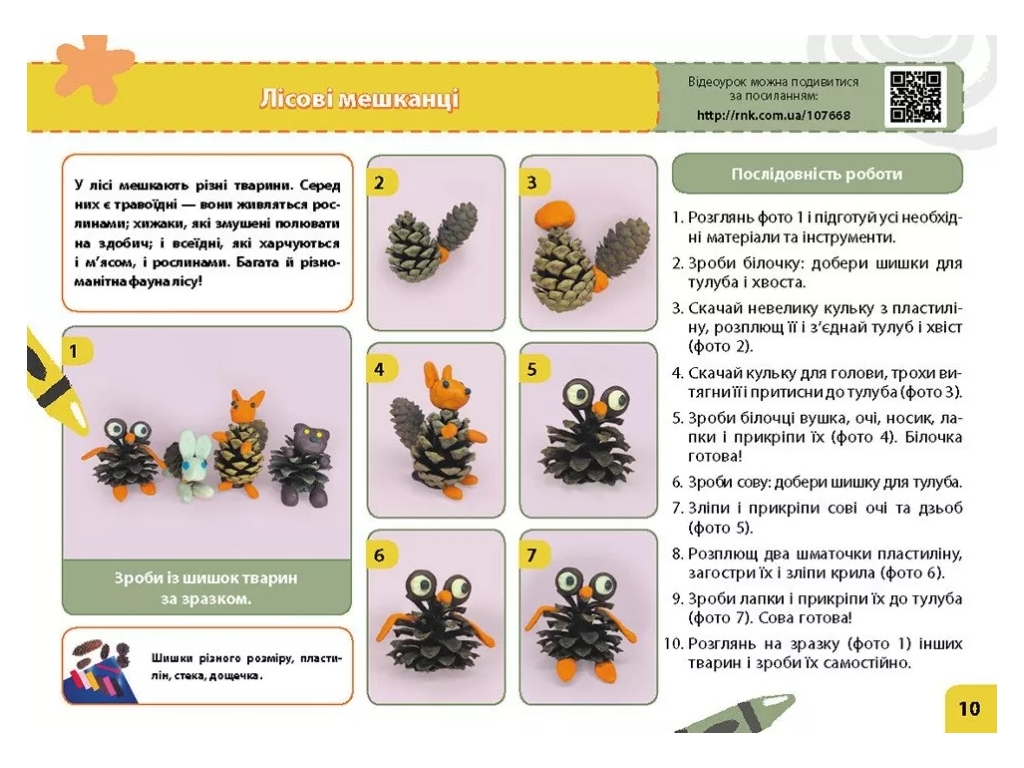 Лісові мешканці

Відеоурок можна подивитися за посиланням:
http://rnk.com.ua/107668

У лісі мешкають різні тварини. Серед них є травоїдні — вони живляться рослинами; хижаки, які змушені полювати на здобич; і всеїдні, які харчуються і м'ясом, і рослинами. Багата й різноманітна фауна лісу!

1

Зроби із шишок тварин за зразком.

Шишки різного розміру, пластилін, стека, дощечка.

2

3

4

5

6

7

Послідовність роботи

1. Розглянь фото 1 і підготуй усі необхідні матеріали та інструменти.
2. Зроби білочку: добери шишки для тулуба і хвоста.
3. Скачай невелику кульку з пластиліну, розплющ її і з'єднай тулуб і хвіст (фото 2).
4. Скачай кульку для голови, трохи витягни її і притисни до тулуба (фото 3).
5. Зроби білочці вушка, очі, носик, лапки і прикріпи їх (фото 4). Білочка готова!
6. Зроби сову: добери шишку для тулуба.
7. Зліпи і прикріпи сові очі та дзьоб (фото 5).
8. Розплющ два шматочки пластиліну, загостри їх і зліпи крила (фото 6).
9. Зроби лапки і прикріпи їх до тулуба (фото 7). Сова готова!
10. Розглянь на зразку (фото 1) інших тварин і зроби їх самостійно.

10